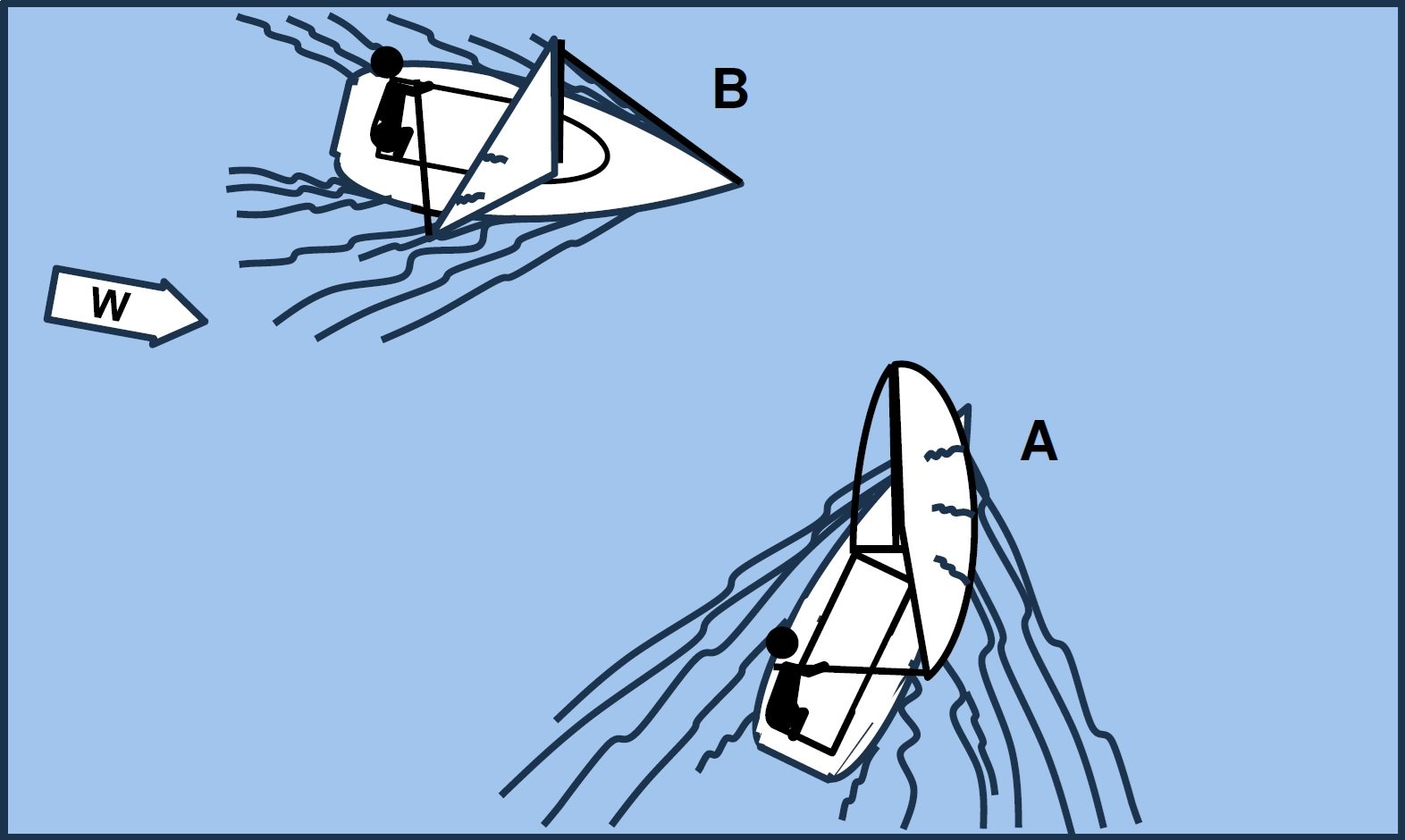 B

W

A